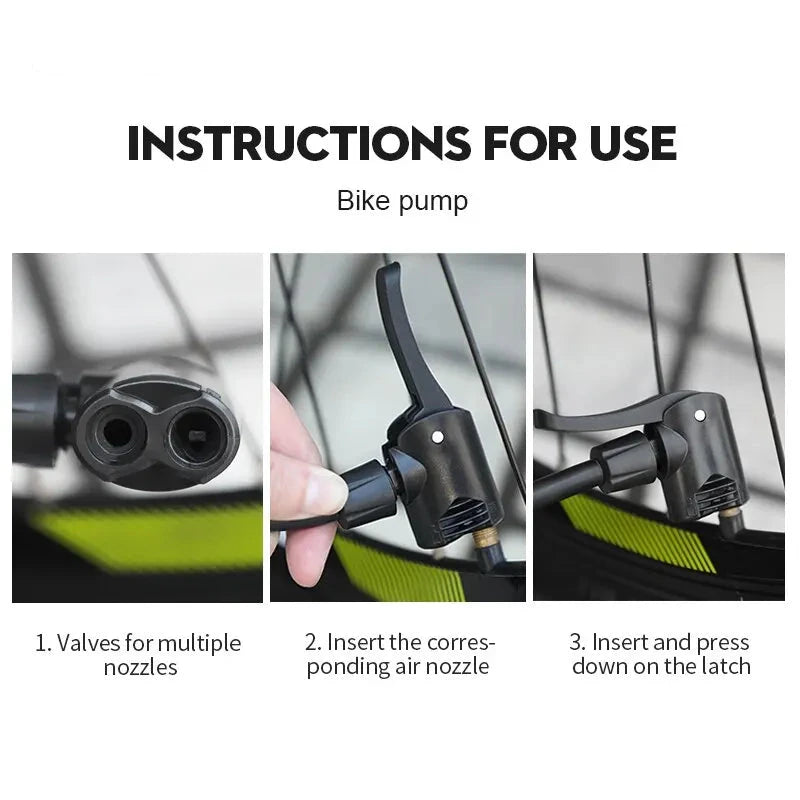 INSTRUCTIONS FOR USE

Bike pump

1. Valves for multiple nozzles

2. Insert the corresponding air nozzle

3. Insert and press down on the latch