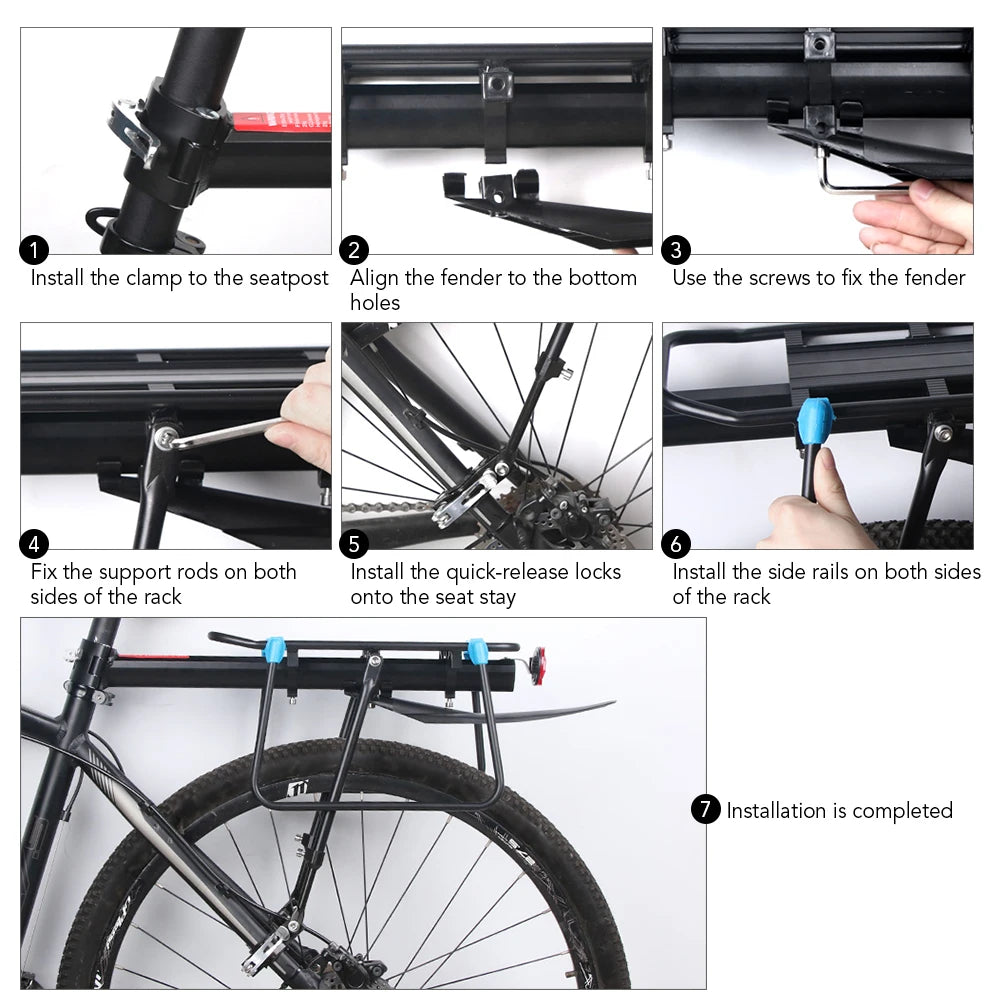 1 Install the clamp to the seatpost

2 Align the fender to the bottom holes

3 Use the screws to fix the fender

4 Fix the support rods on both sides of the rack

5 Install the quick-release locks onto the seat stay

6 Install the side rails on both sides of the rack

7 Installation is completed